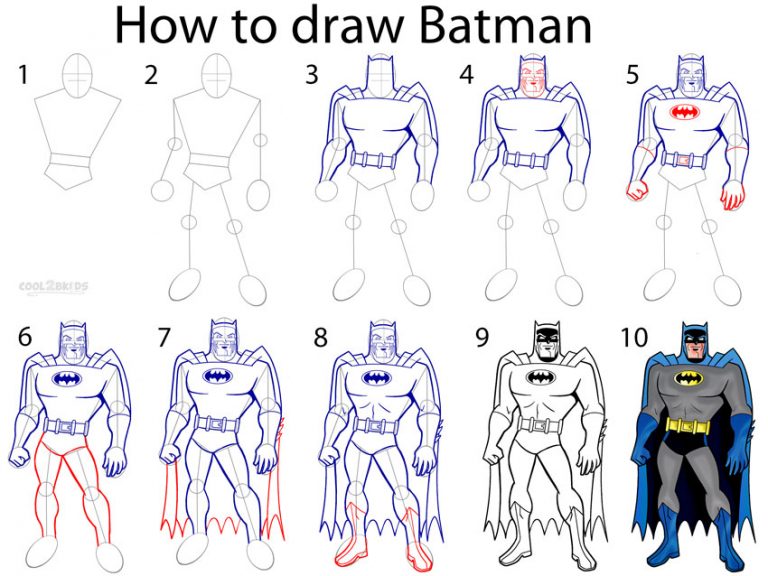 How to draw Batman

1

2

3

4

5

COOL2BKIDS

6

7

8

9

10